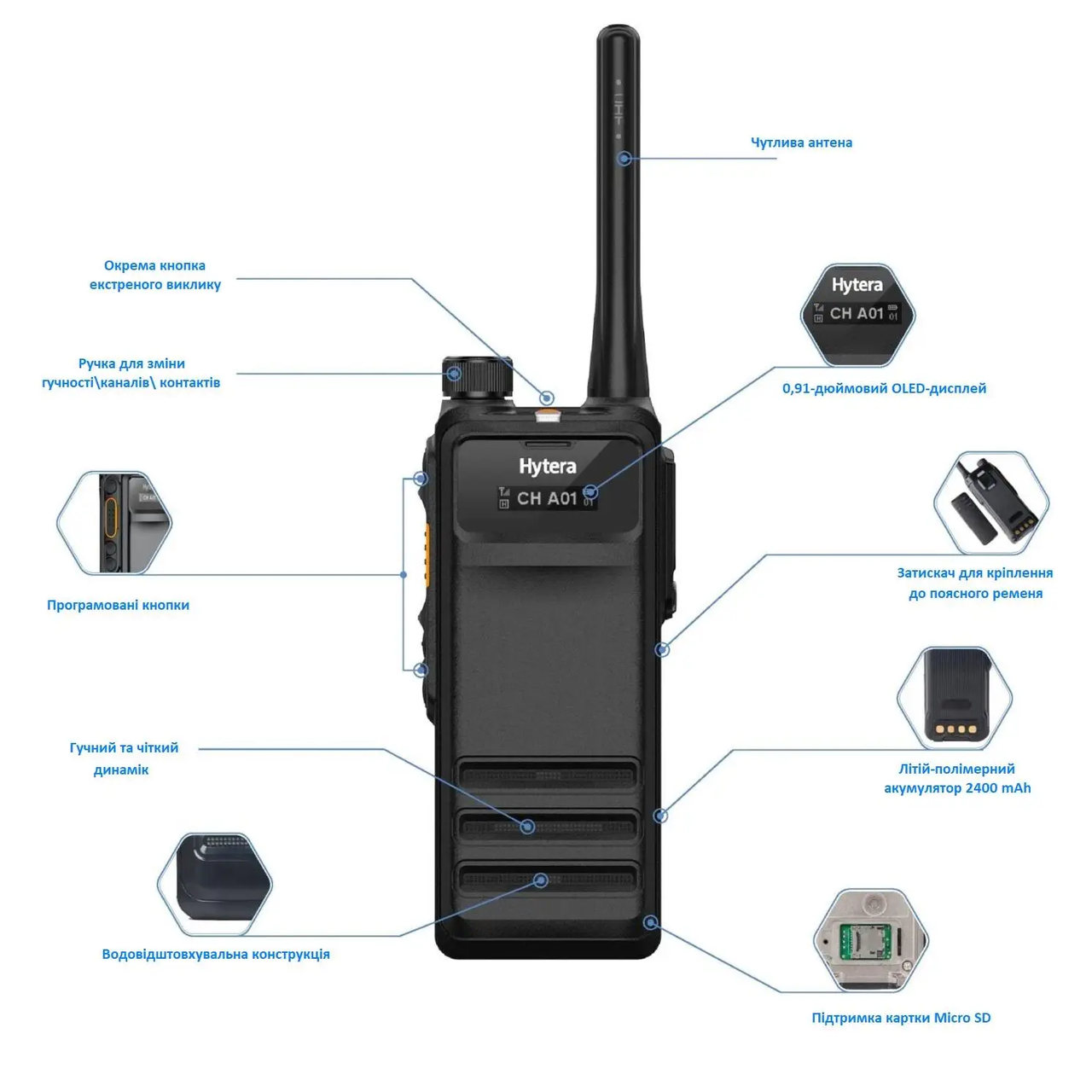 Чутлива антена

Окрема кнопка екстреного виклику

Ручка для зміни гучності\каналів\ контактів

Hytera
CH A01

0,91-дюймовий OLED-дисплей

Hytera
CH A01

Програмовані кнопки

Затискач для кріплення до поясного ременя

Гучний та чіткий динамік

Літій-полімерний акумулятор 2400 mAh

Водовідштовхувальна конструкція

Підтримка картки Micro SD